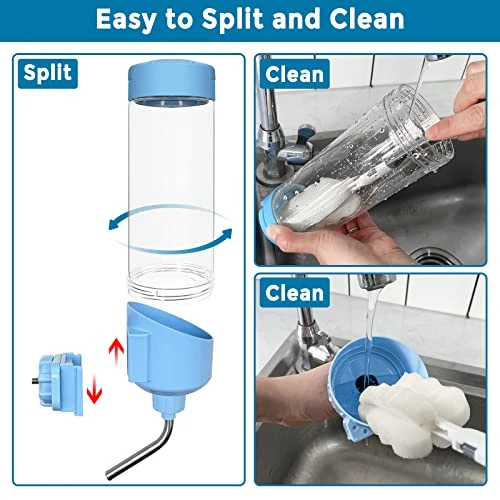 Easy to Split and Clean

Split

Clean

Clean