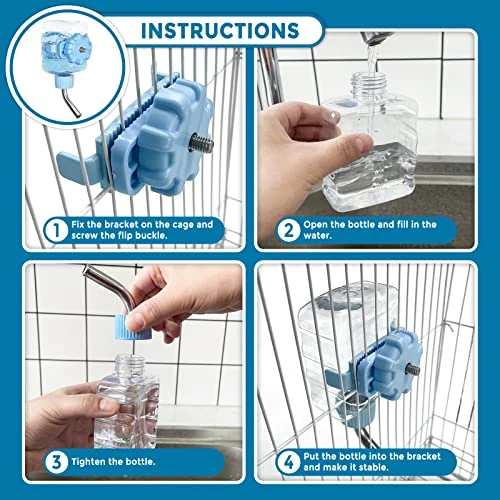 INSTRUCTIONS

1 Fix the bracket on the cage and screw the flip buckle.

2 Open the bottle and fill in the water.

3 Tighten the bottle.

4 Put the bottle into the bracket and make it stable.