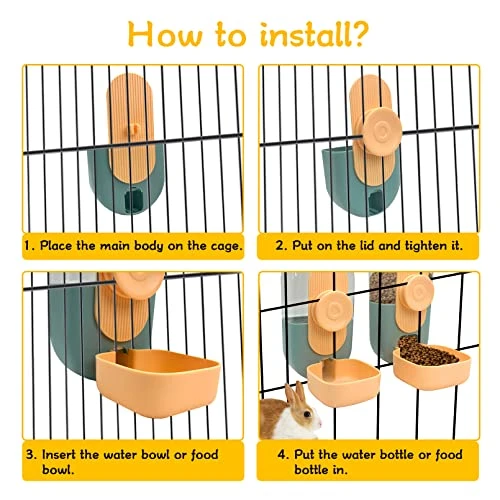 How to install?

1. Place the main body on the cage.

2. Put on the lid and tighten it.

3. Insert the water bowl or food bowl.

4. Put the water bottle or food bottle in.