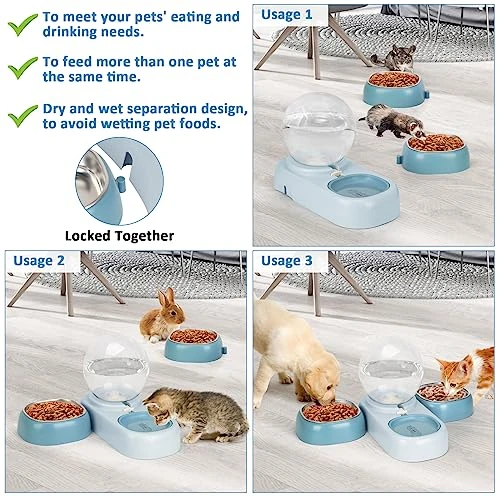 To meet your pets' eating and drinking needs.

To feed more than one pet at the same time.

Dry and wet separation design, to avoid wetting pet foods.

Locked Together

Usage 1

Usage 2

Usage 3