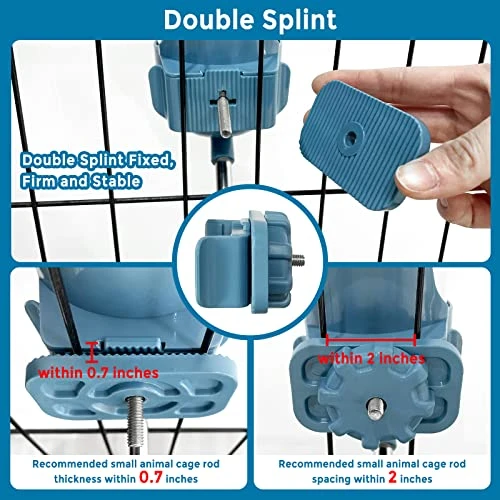 Double Splint

Double Splint Fixed, Firm and Stable

within 0.7 inches

within 2 inches

Recommended small animal cage rod thickness within 0.7 inches

Recommended small animal cage rod spacing within 2 inches