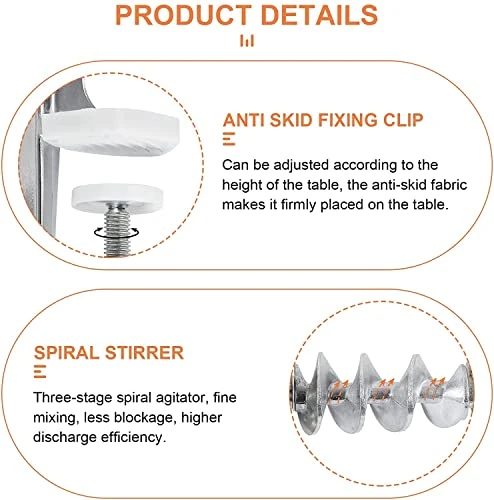 PRODUCT DETAILS

ANTI SKID FIXING CLIP

Can be adjusted according to the height of the table, the anti-skid fabric makes it firmly placed on the table.

SPIRAL STIRRER

Three-stage spiral agitator, fine mixing, less blockage, higher discharge efficiency.