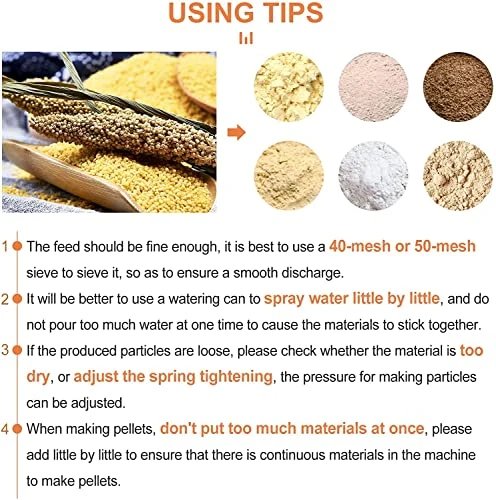 USING TIPS

1 The feed should be fine enough, it is best to use a 40-mesh or 50-mesh sieve to sieve it, so as to ensure a smooth discharge.

2 It will be better to use a watering can to spray water little by little, and do not pour too much water at one time to cause the materials to stick together.

3 If the produced particles are loose, please check whether the material is too dry, or adjust the spring tightening, the pressure for making particles can be adjusted.

4 When making pellets, don't put too much materials at once, please add little by little to ensure that there is continuous materials in the machine to make pellets.