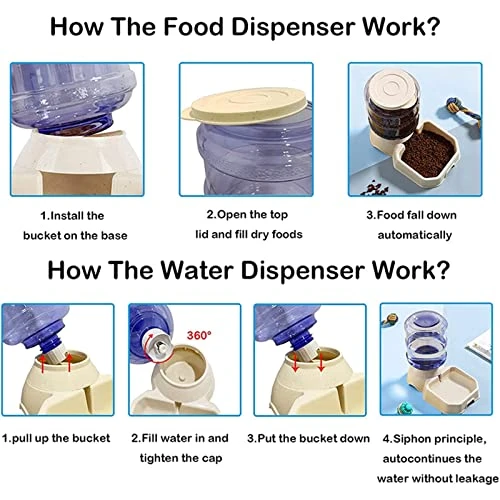 How The Food Dispenser Work?

1.Install the bucket on the base

2.Open the top lid and fill dry foods

3.Food fall down automatically

How The Water Dispenser Work?

360°

1.pull up the bucket

2.Fill water in and tighten the cap

3.Put the bucket down

4.Siphon principle, autocontinues the water without leakage