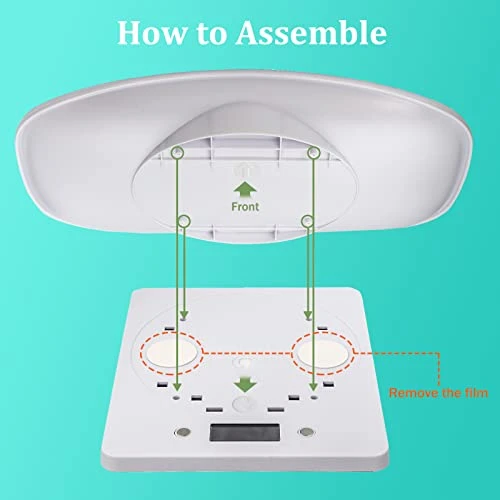 How to Assemble

Front

Remove the film