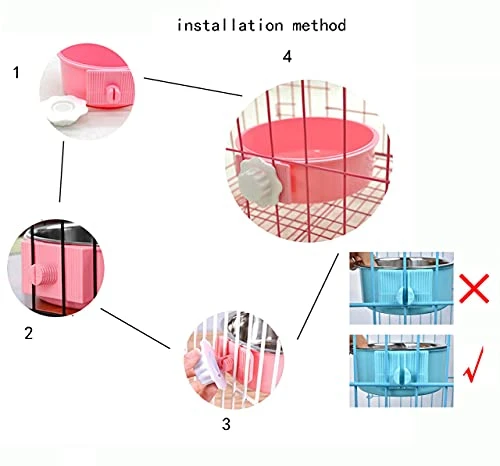 installation method

1

4

2

3